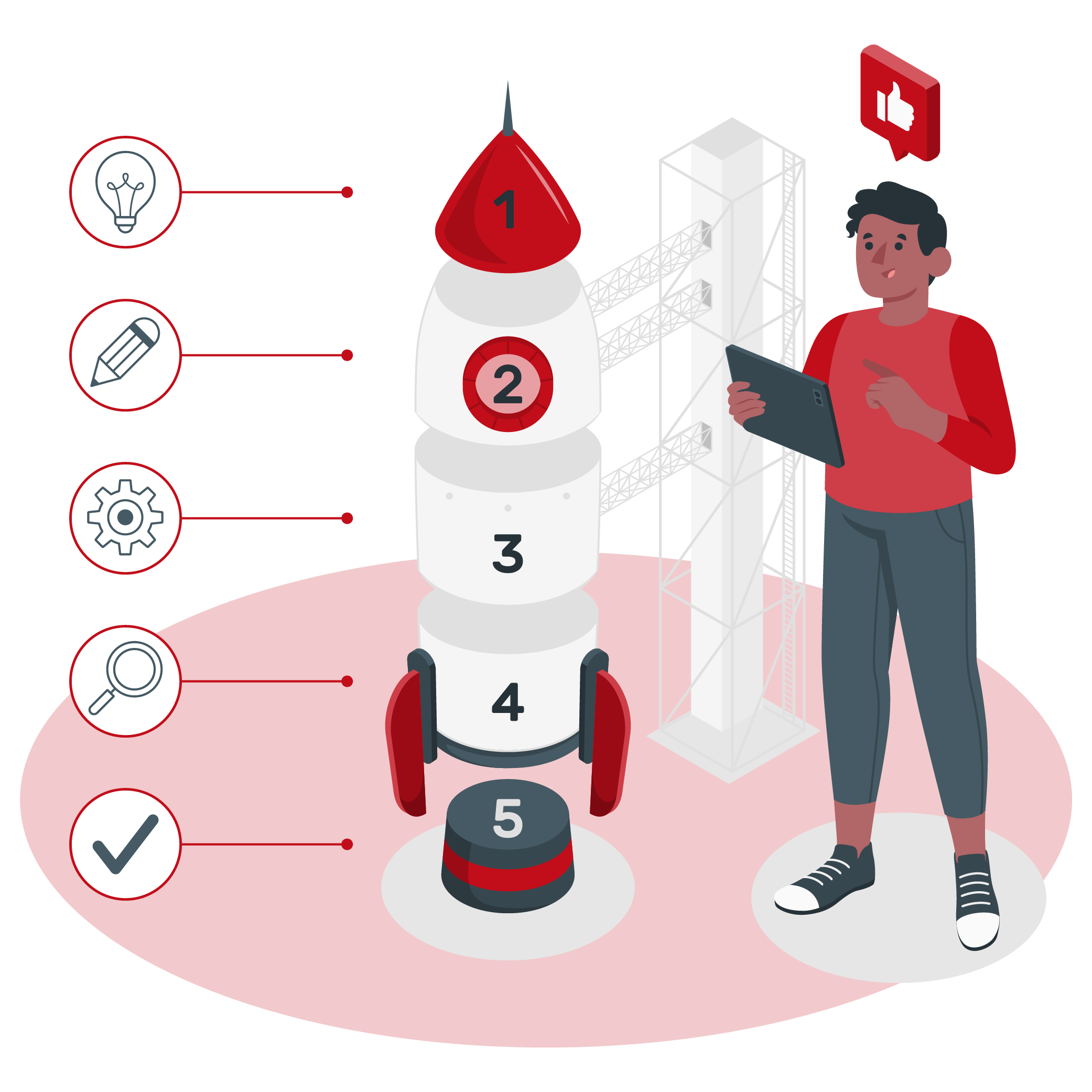 1
2
3
4
5